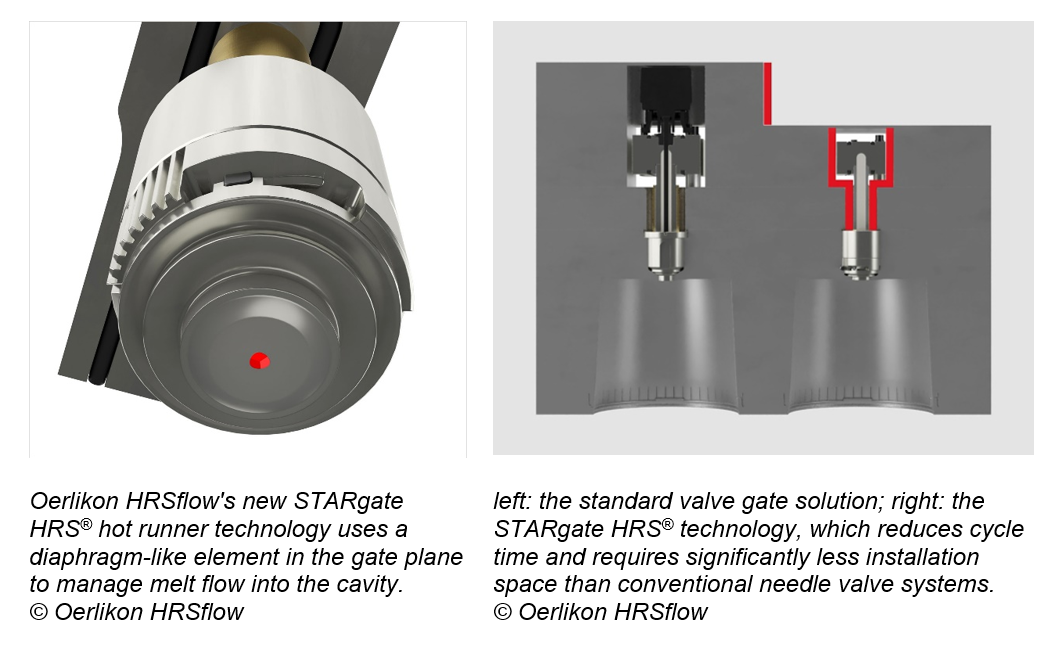 Oerlikon HRSflow's new STARgate HRS® hot runner technology uses a diaphragm-like element in the gate plane to manage melt flow into the cavity.
© Oerlikon HRSflow

left: the standard valve gate solution; right: the STARgate HRS® technology, which reduces cycle time and requires significantly less installation space than conventional needle valve systems.
© Oerlikon HRSflow